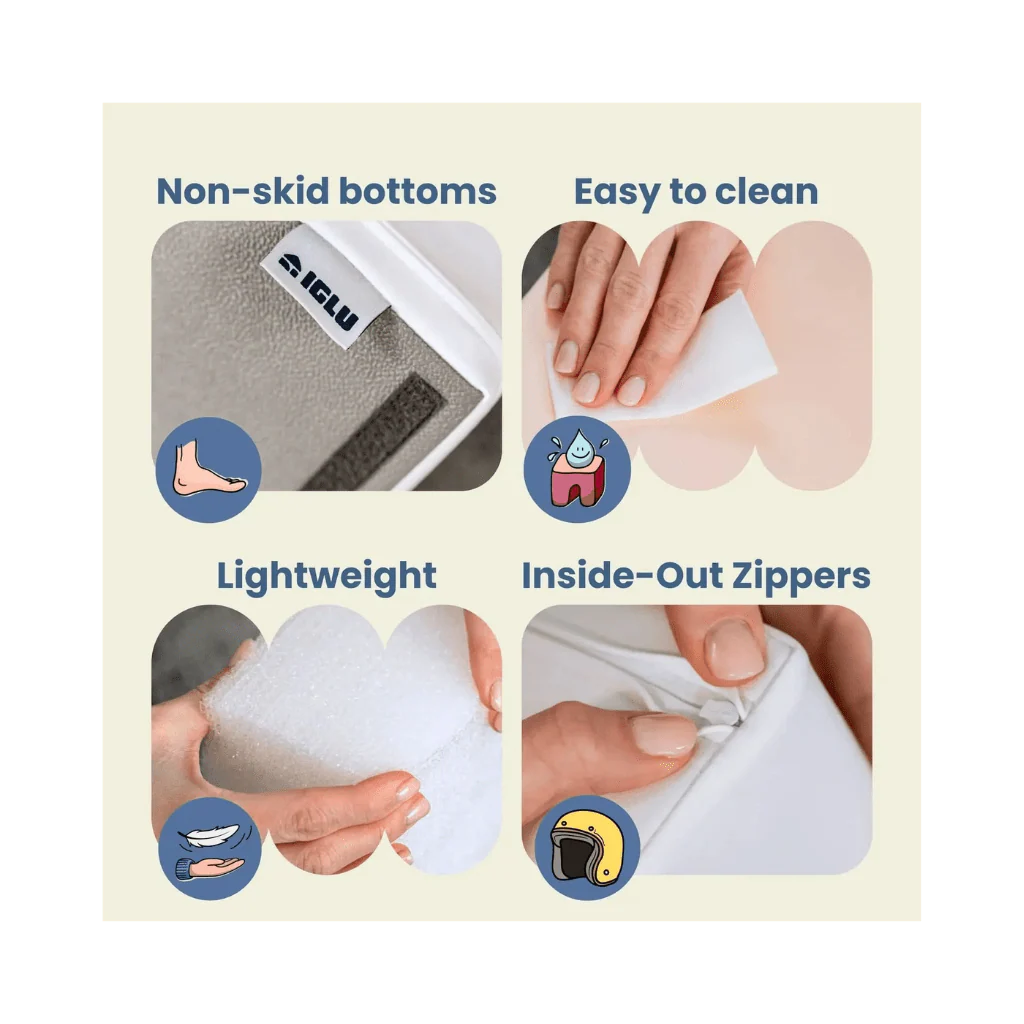 Non-skid bottoms

IGLU

Easy to clean

Lightweight

Inside-Out Zippers