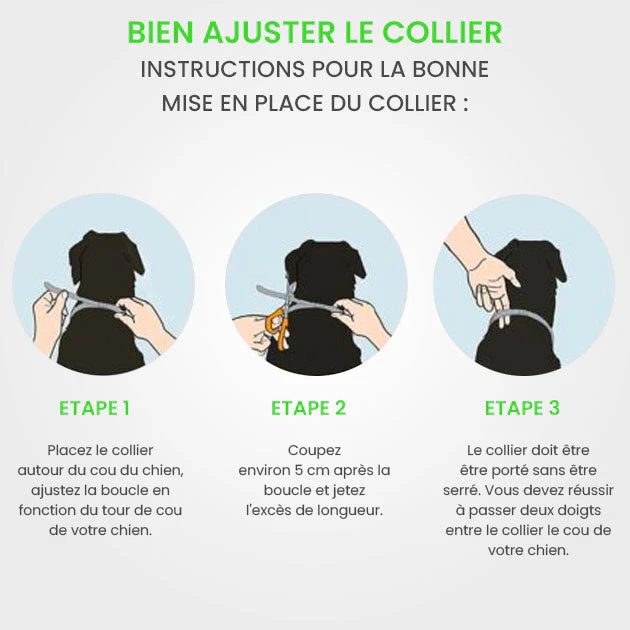 BIEN AJUSTER LE COLLIER
INSTRUCTIONS POUR LA BONNE MISE EN PLACE DU COLLIER :

ETAPE 1

Placez le collier autour du cou du chien, ajustez la boucle en fonction du tour de cou de votre chien.

ETAPE 2

Coupez environ 5 cm après la boucle et jetez l'excès de longueur.

ETAPE 3

Le collier doit être être porté sans être serré. Vous devez réussir à passer deux doigts entre le collier le cou de votre chien.