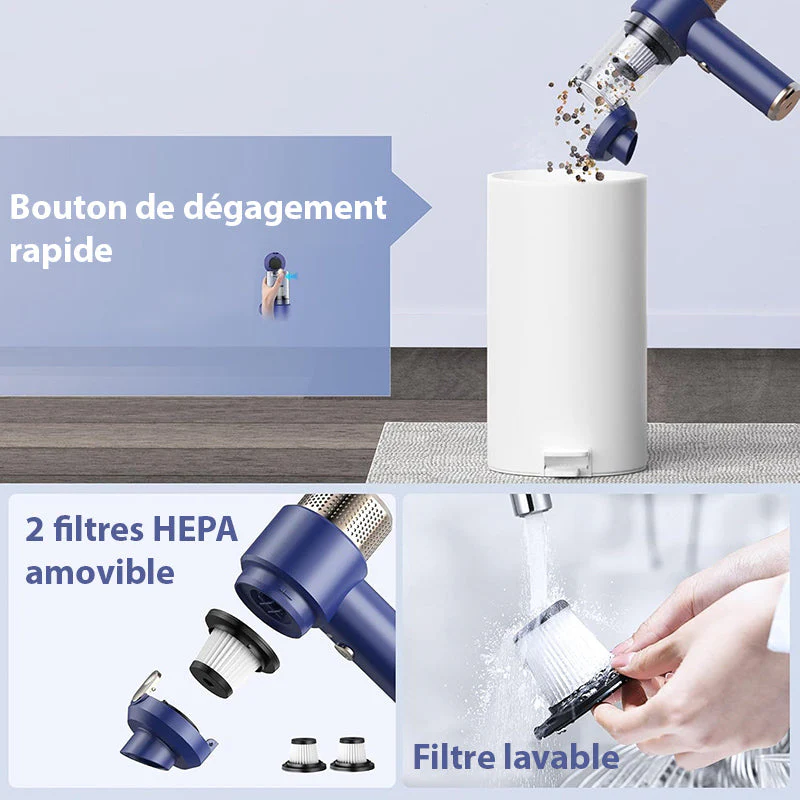 Bouton de dégagement rapide

2 filtres HEPA amovible

Filtre lavable